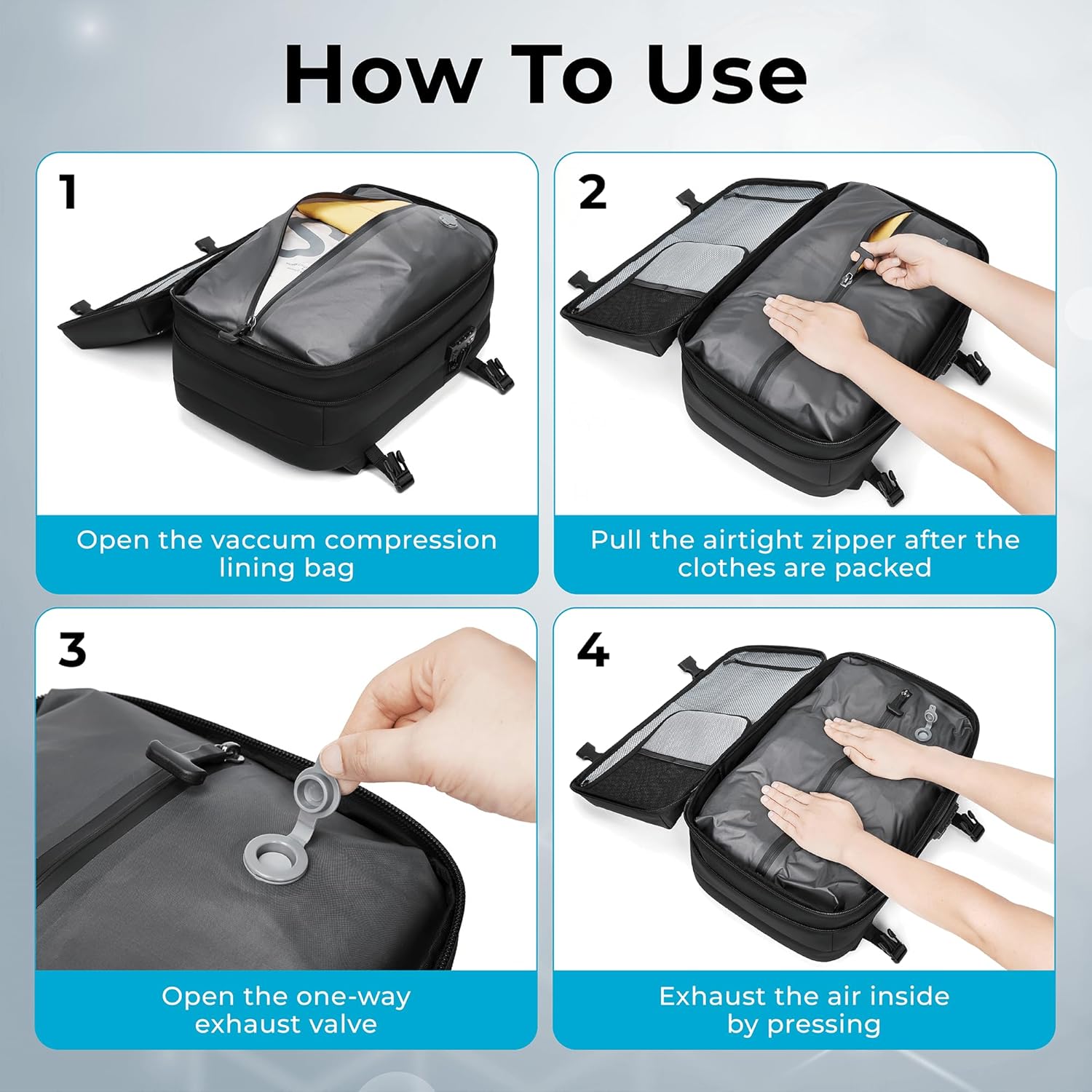 How To Use

1

Open the vaccum compression lining bag

2

Pull the airtight zipper after the clothes are packed

3

Open the one-way exhaust valve

4

Exhaust the air inside by pressing